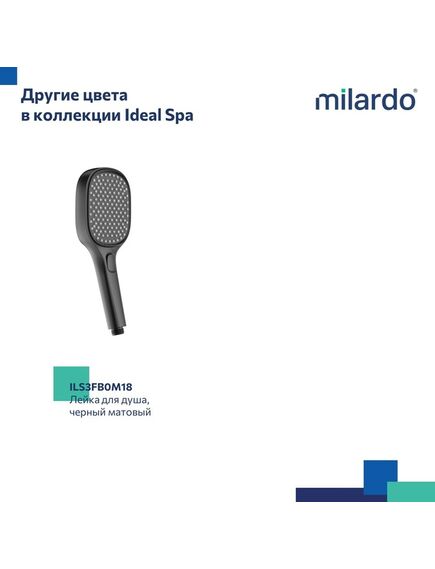 Другие цвета
в коллекции Ideal Spa

milardo®

ILS3FB0M18
Лейка для душа,
черный матовый