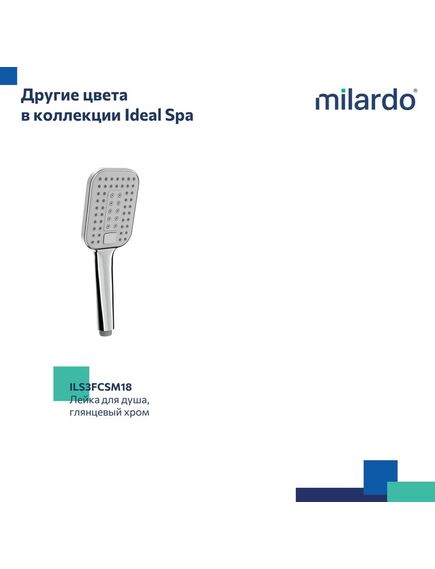 Другие цвета в коллекции Ideal Spa

milardo®

ILS3FCSM18
Лейка для душа, глянцевый хром