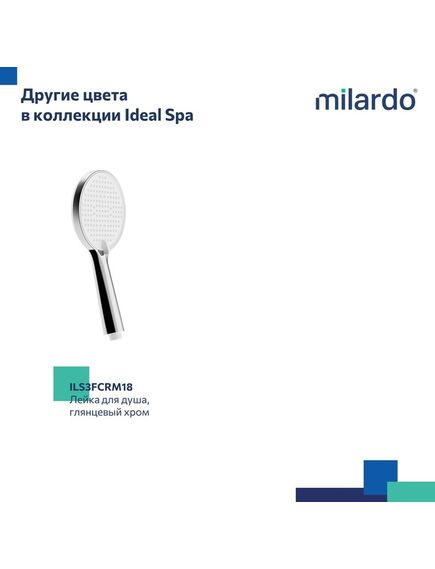 Другие цвета
в коллекции Ideal Spa

milardo®

ILS3FCRM18
Лейка для душа,
глянцевый хром