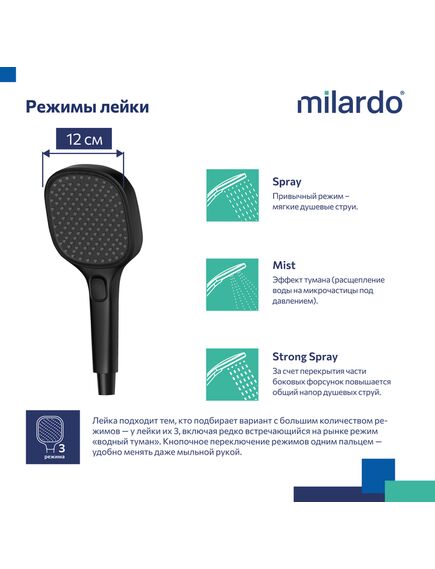 Режимы лейки

milardo®

12 см

Spray
Привычный режим – мягкие душевые струи.

Mist
Эффект тумана (расщепление воды на микрочастицы под давлением).

Strong Spray
За счет перекрытия части боковых форсунок повышается общий напор душевых струй.

3
режима

Лейка подходит тем, кто подбирает вариант с большим количеством режимов — у лейки их 3, включая редко встречающийся на рынке режим «водный туман». Кнопочное переключение режимов одним пальцем — удобно менять даже мыльной рукой.