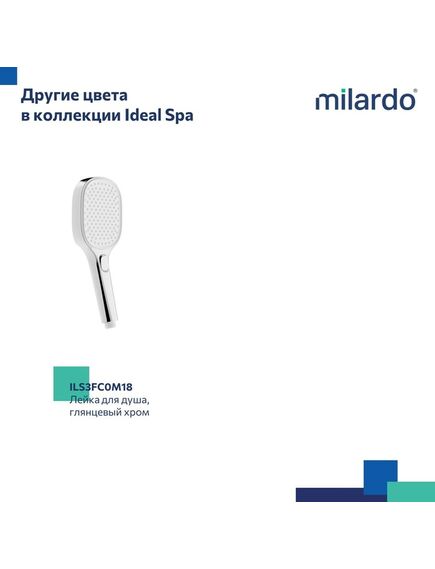 Другие цвета
в коллекции Ideal Spa

milardo®

ILS3FC0M18
Лейка для душа,
глянцевый хром