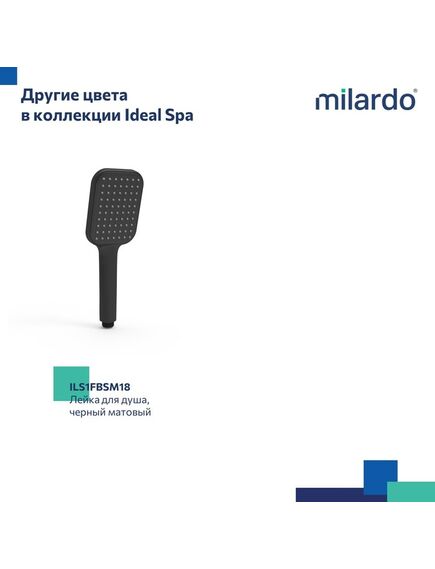 Другие цвета
в коллекции Ideal Spa

milardo®

ILS1FBSM18
Лейка для душа,
черный матовый