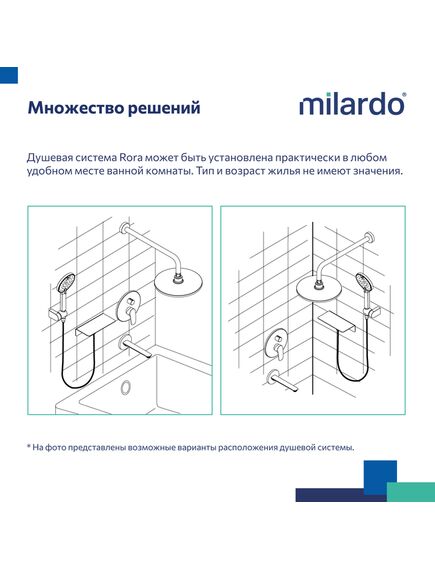 Множество решений

milardo®

Душевая система Rora может быть установлена практически в любом удобном месте ванной комнаты. Тип и возраст жилья не имеют значения.

* На фото представлены возможные варианты расположения душевой системы.