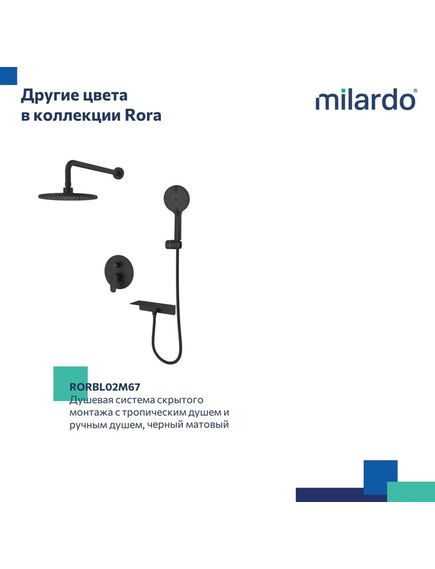 Другие цвета
в коллекции Rora

milardo®

RORBL02M67
Душевая система скрытого монтажа с тропическим душем и ручным душем, черный матовый