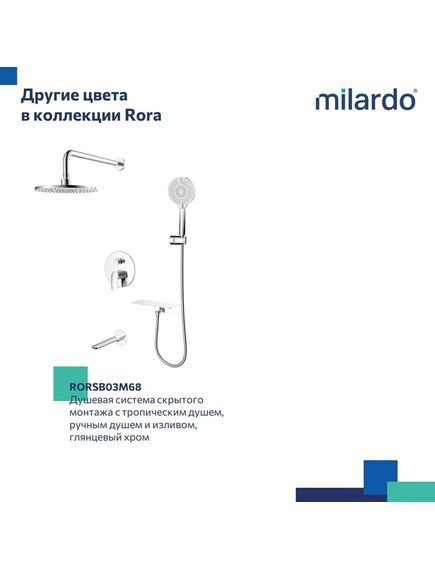 Другие цвета в коллекции Rora

milardo®

RORSB03M68
Душевая система скрытого монтажа с тропическим душем, ручным душем и изливом, глянцевый хром