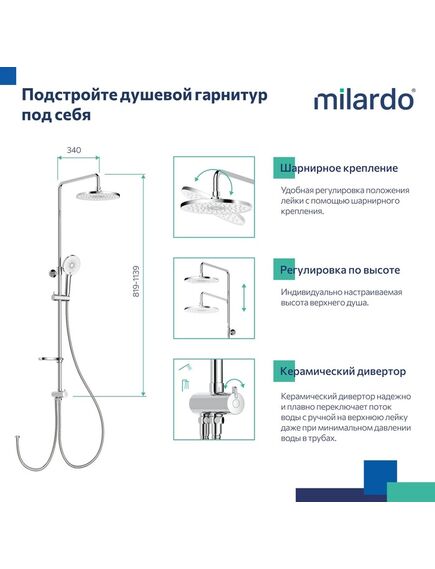 Подстройте душевой гарнитур под себя

milardo®

340

819-1139

Шарнирное крепление

Удобная регулировка положения лейки с помощью шарнирного крепления.

Регулировка по высоте

Индивидуально настраиваемая высота верхнего душа.

Керамический дивертор

Керамический дивертор надежно и плавно переключает поток воды с ручной на верхнюю лейку даже при минимальном давлении воды в трубах.