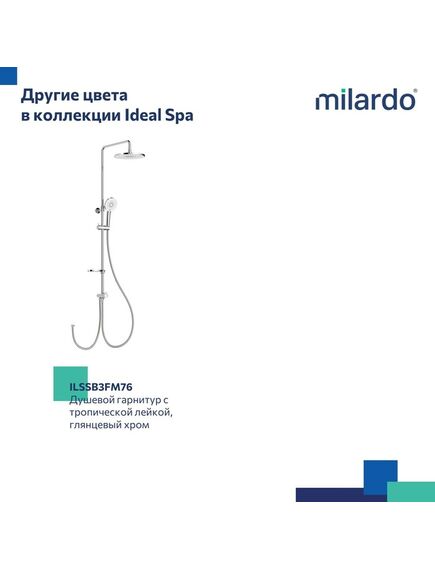 Другие цвета
в коллекции Ideal Spa

milardo®

ILSSB3FM76
Душевой гарнитур с тропической лейкой, глянцевый хром