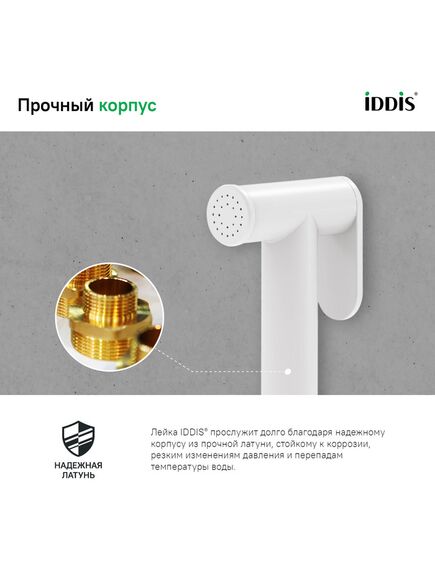 Прочный корпус

iDDiS®

НАДЕЖНАЯ ЛАТУНЬ

Лейка IDDIS® прослужит долго благодаря надежному корпусу из прочной латуни, стойкому к коррозии, резким изменениям давления и перепадам температуры воды.