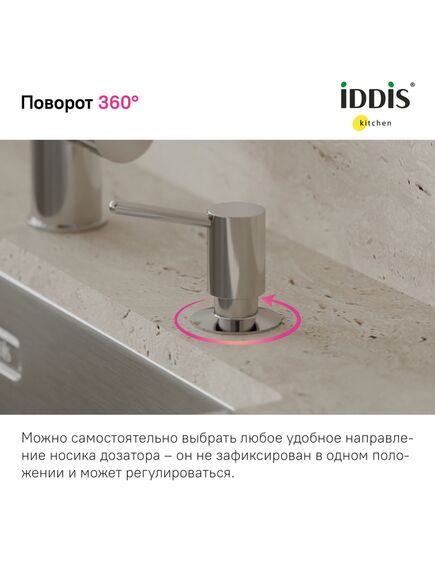 Поворот 360°

iDDiS®
kitchen

Можно самостоятельно выбрать любое удобное направление носика дозатора – он не зафиксирован в одном положении и может регулироваться.