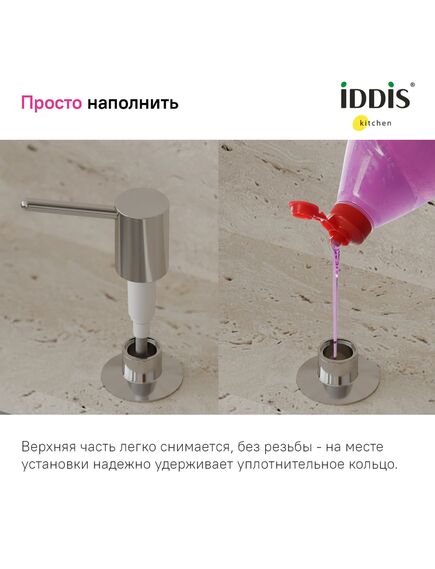 Просто наполнить

iDDiS®
kitchen

Верхняя часть легко снимается, без резьбы - на месте установки надежно удерживает уплотнительное кольцо.