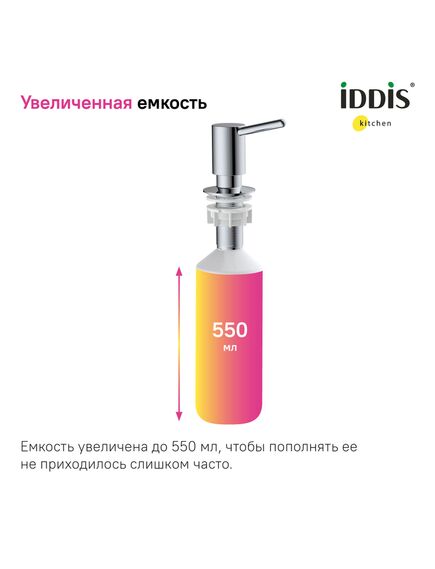 Увеличенная емкость

iDDiS®
kitchen

550
мл

Емкость увеличена до 550 мл, чтобы пополнять ее не приходилось слишком часто.