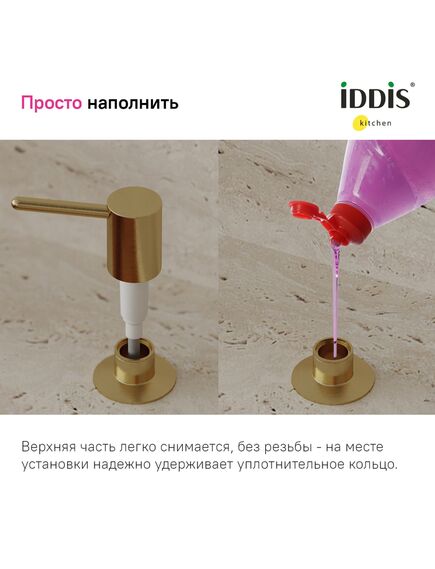 Просто наполнить

iDDiS®
kitchen

Верхняя часть легко снимается, без резьбы - на месте установки надежно удерживает уплотнительное кольцо.