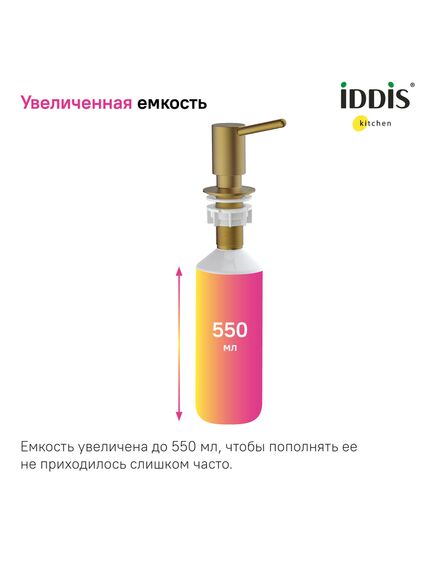 Увеличенная емкость

iDDiS®
kitchen

550
мл

Емкость увеличена до 550 мл, чтобы пополнять ее не приходилось слишком часто.