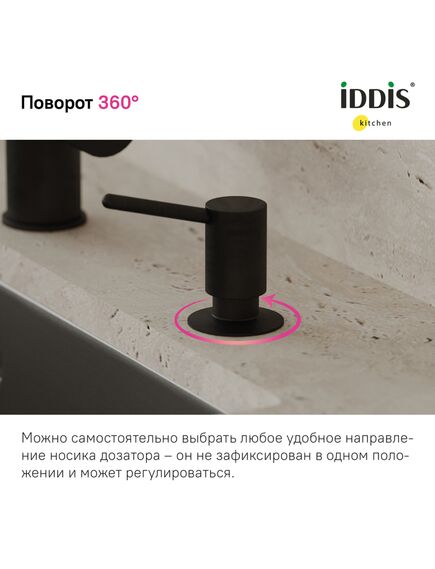 Поворот 360°

iDDiS®
kitchen

Можно самостоятельно выбрать любое удобное направление носика дозатора – он не зафиксирован в одном положении и может регулироваться.