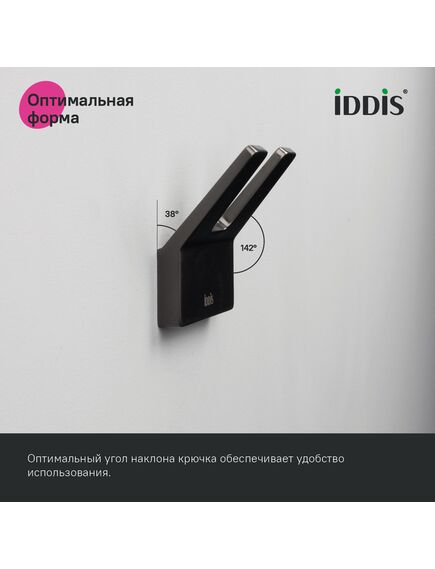 Оптимальная форма

iDDiS®

38°

142°

iddis

Оптимальный угол наклона крючка обеспечивает удобство использования.