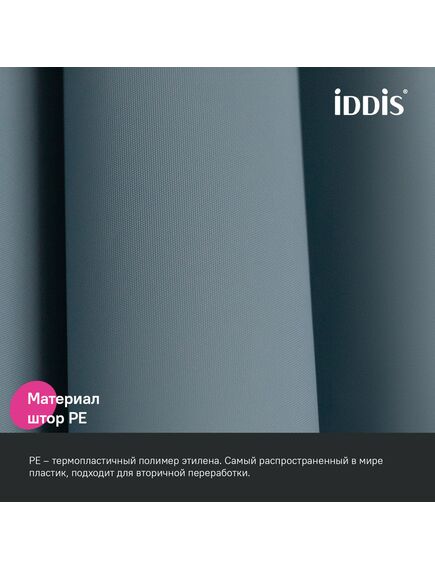 iDDiS®

Материал штор PE

PE – термопластичный полимер этилена. Самый распространенный в мире пластик, подходит для вторичной переработки.