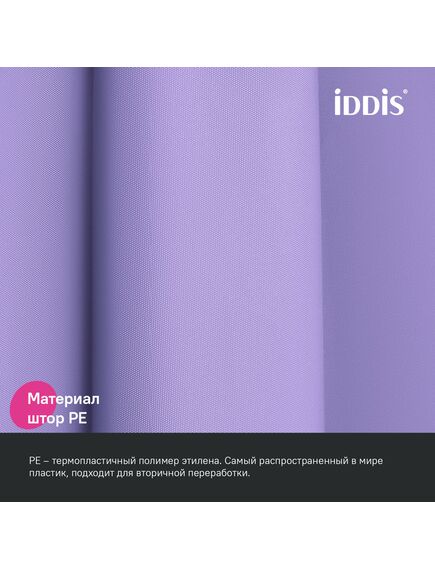 iDDiS®

Материал штор PE

PE – термопластичный полимер этилена. Самый распространенный в мире пластик, подходит для вторичной переработки.