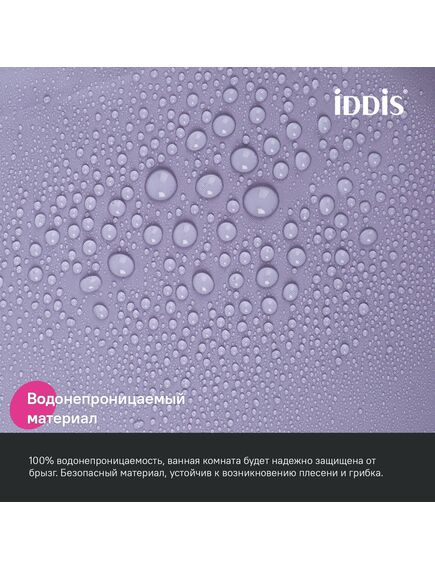 IDDIS®

Водонепроницаемый материал

100% водонепроницаемость, ванная комната будет надежно защищена от брызг. Безопасный материал, устойчив к возникновению плесени и грибка.