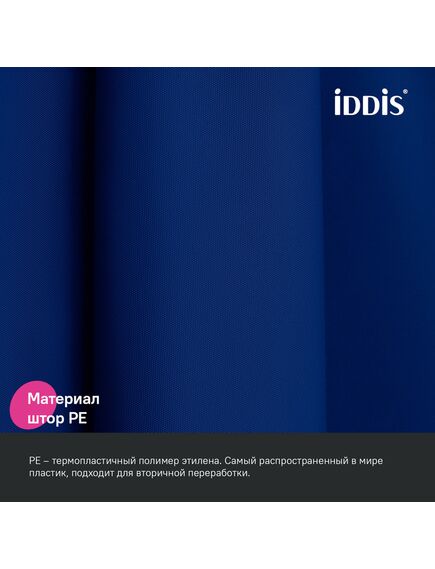 iDDiS®

Материал штор PE

PE – термопластичный полимер этилена. Самый распространенный в мире пластик, подходит для вторичной переработки.