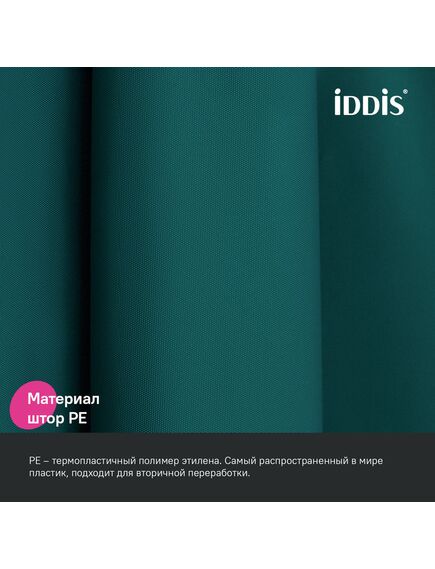 iDDiS®

Материал штор PE

PE – термопластичный полимер этилена. Самый распространенный в мире пластик, подходит для вторичной переработки.