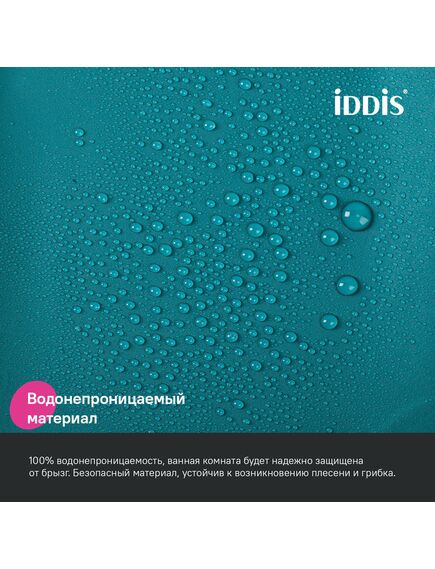 iDDiS®

Водонепроницаемый материал

100% водонепроницаемость, ванная комната будет надежно защищена от брызг. Безопасный материал, устойчив к возникновению плесени и грибка.