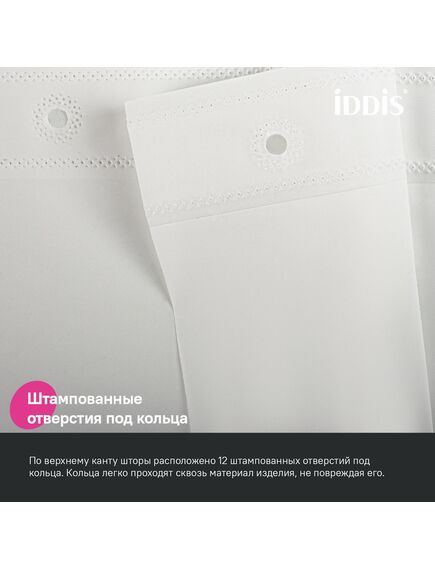 iDDiS

Штампованные отверстия под кольца

По верхнему канту шторы расположено 12 штампованных отверстий под кольца. Кольца легко проходят сквозь материал изделия, не повреждая его.