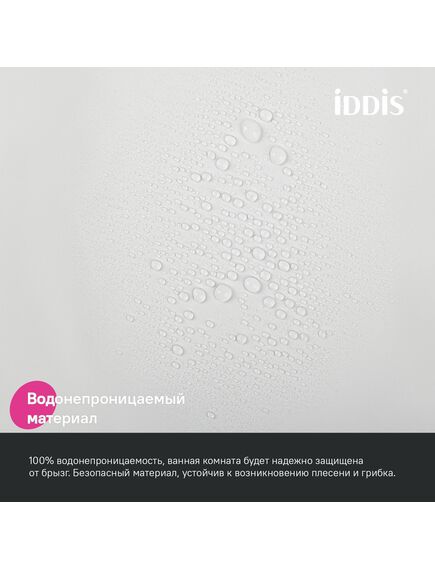 iDDiS®

Водонепроницаемый материал

100% водонепроницаемость, ванная комната будет надежно защищена от брызг. Безопасный материал, устойчив к возникновению плесени и грибка.