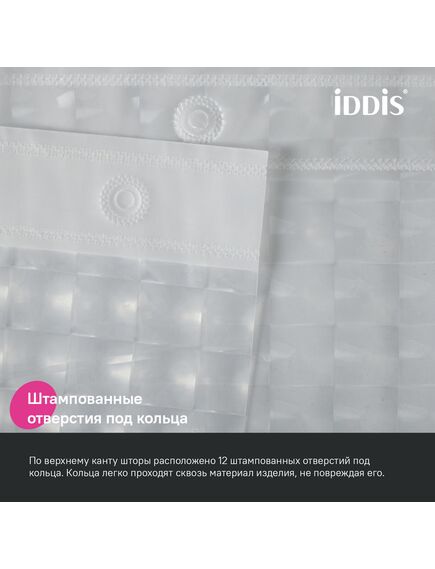 iDDiS®

Штампованные отверстия под кольца

По верхнему канту шторы расположено 12 штампованных отверстий под кольца. Кольца легко проходят сквозь материал изделия, не повреждая его.