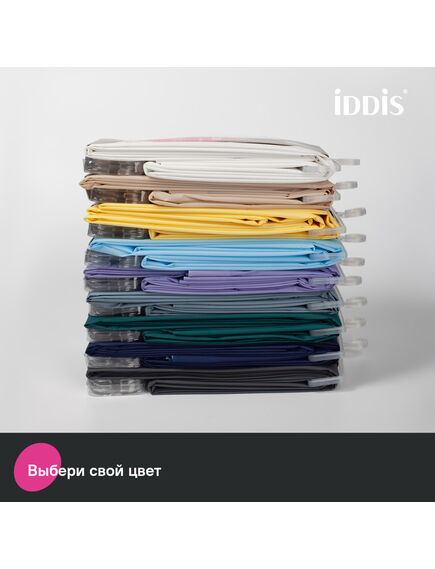 iDDiS®

Выбери свой цвет