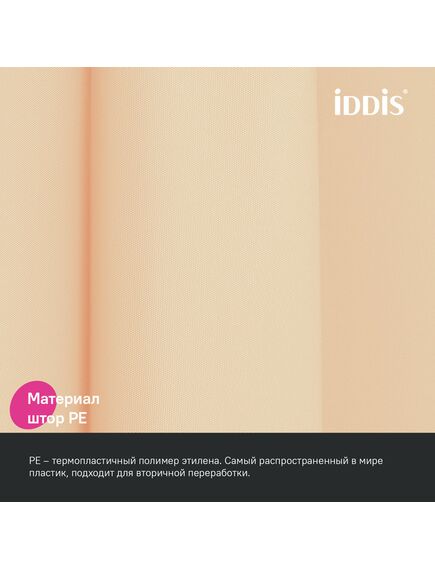 iDDiS®

Материал штор PE

PE – термопластичный полимер этилена. Самый распространенный в мире пластик, подходит для вторичной переработки.