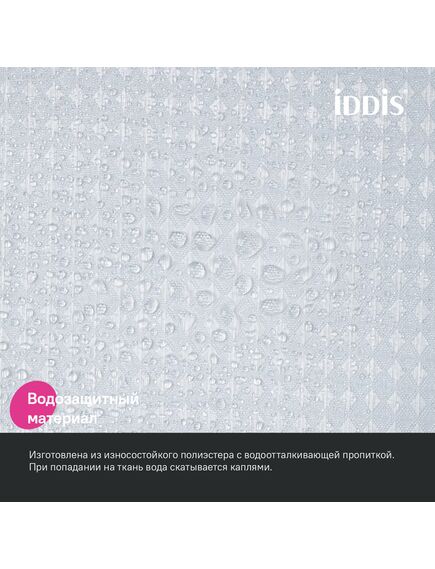 iDDiS

Водозащитный материал

Изготовлена из износостойкого полиэстера с водоотталкивающей пропиткой. При попадании на ткань вода скатывается каплями.