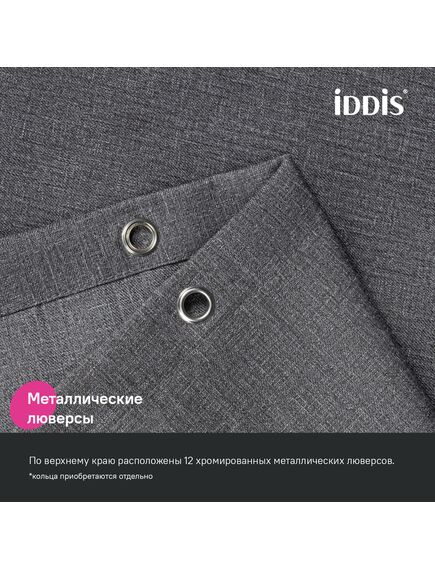 iDDiS®

Металлические люверсы

По верхнему краю расположены 12 хромированных металлических люверсов.
*кольца приобретаются отдельно