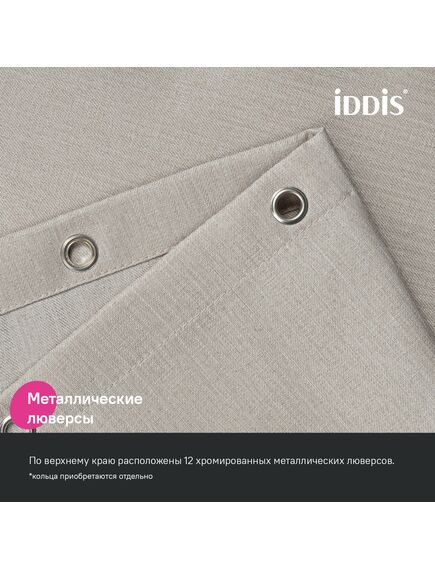 iDDiS®

Металлические люверсы

По верхнему краю расположены 12 хромированных металлических люверсов.
*кольца приобретаются отдельно