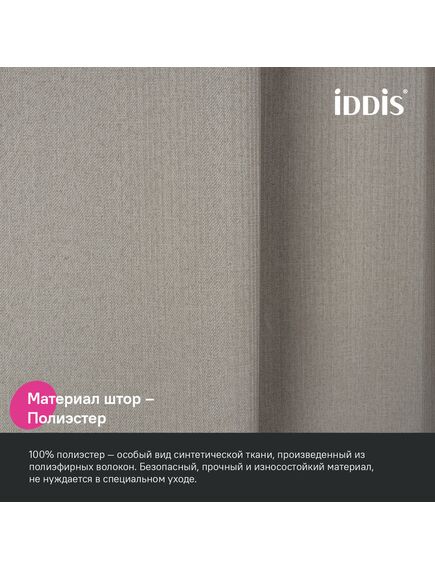 iDDiS®

Материал штор – Полиэстер

100% полиэстер – особый вид синтетической ткани, произведенный из полиэфирных волокон. Безопасный, прочный и износостойкий материал, не нуждается в специальном уходе.