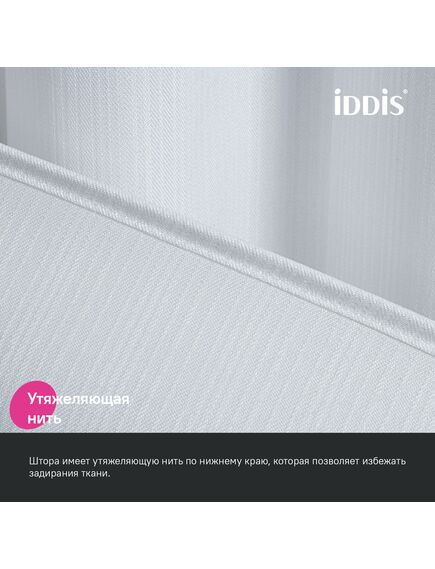 iDDiS®

Утяжеляющая нить

Штора имеет утяжеляющую нить по нижнему краю, которая позволяет избежать задирания ткани.