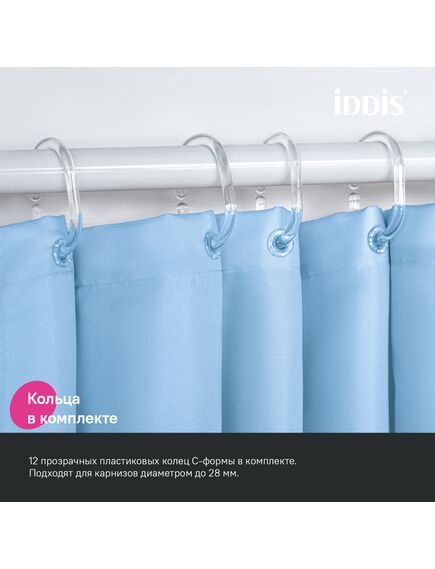 IDDIS

Кольца в комплекте

12 прозрачных пластиковых колец С-формы в комплекте. Подходят для карнизов диаметром до 28 мм.