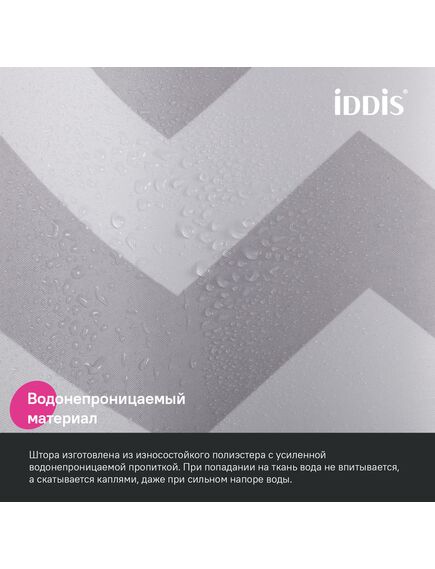 iDDiS®

Водонепроницаемый материал

Штора изготовлена из износостойкого полиэстера с усиленной водонепроницаемой пропиткой. При попадании на ткань вода не впитывается, а скатывается каплями, даже при сильном напоре воды.