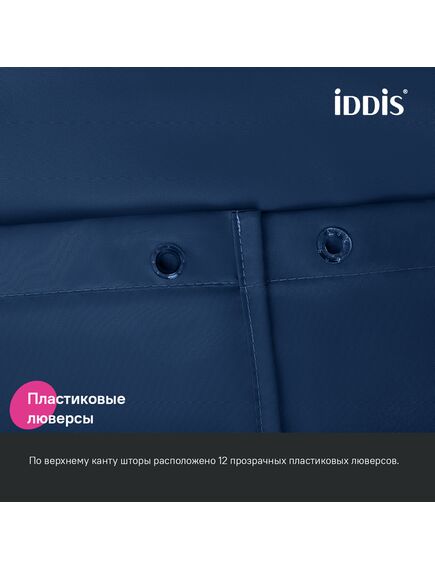 iDDiS®

Пластиковые люверсы

По верхнему канту шторы расположено 12 прозрачных пластиковых люверсов.