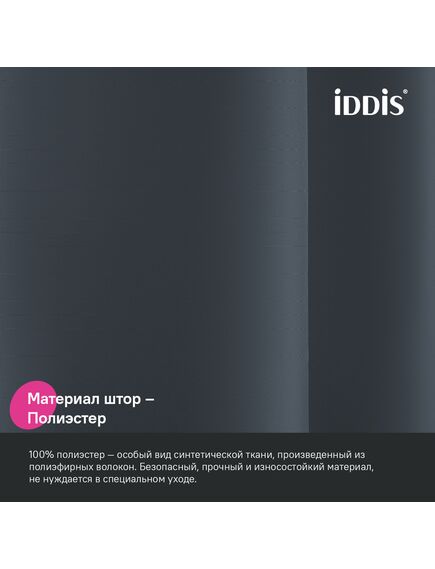 iDDiS®

Материал штор – Полиэстер

100% полиэстер – особый вид синтетической ткани, произведенный из полиэфирных волокон. Безопасный, прочный и износостойкий материал, не нуждается в специальном уходе.