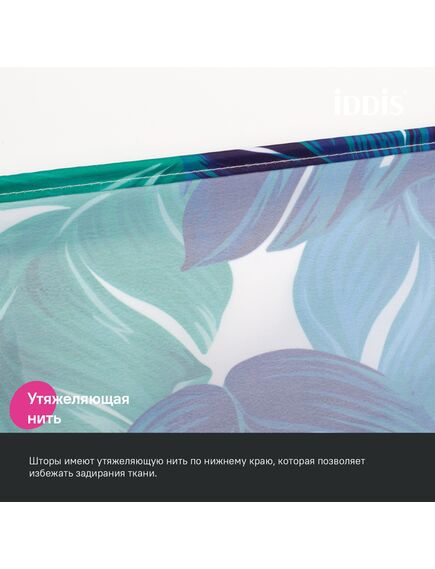 IDDIS

Утяжеляющая нить

Шторы имеют утяжеляющую нить по нижнему краю, которая позволяет избежать задирания ткани.