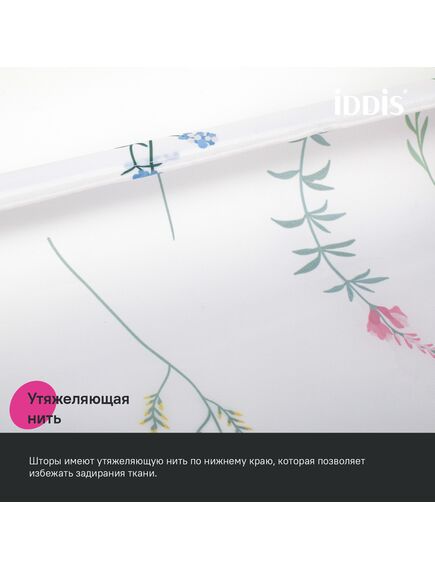 IDDIS

Утяжеляющая нить

Шторы имеют утяжеляющую нить по нижнему краю, которая позволяет избежать задирания ткани.