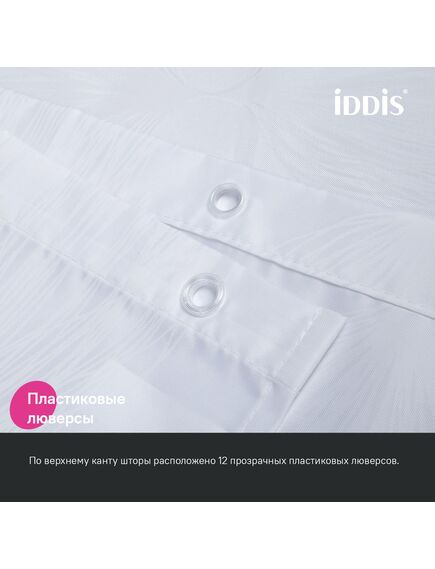 iDDiS®

Пластиковые люверсы

По верхнему канту шторы расположено 12 прозрачных пластиковых люверсов.