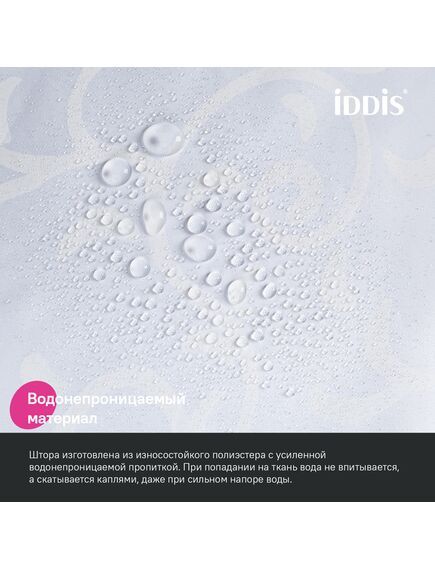 iDDiS®

Водонепроницаемый материал

Штора изготовлена из износостойкого полиэстера с усиленной водонепроницаемой пропиткой. При попадании на ткань вода не впитывается, а скатывается каплями, даже при сильном напоре воды.