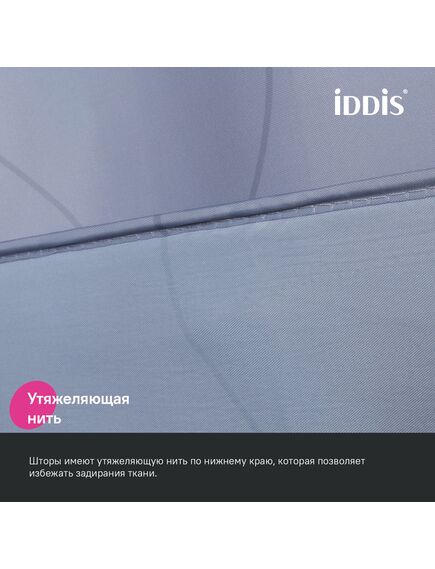 iDDiS®

Утяжеляющая нить

Шторы имеют утяжеляющую нить по нижнему краю, которая позволяет избежать задирания ткани.