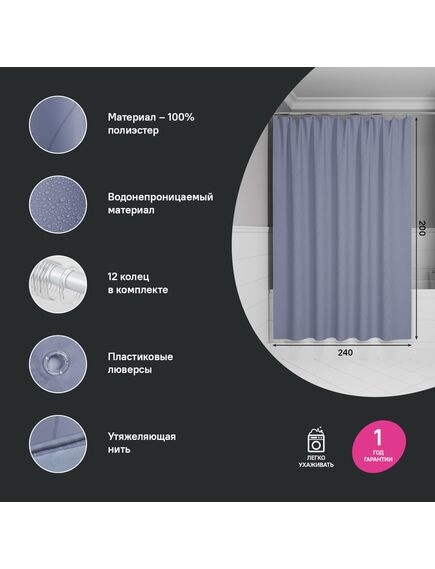 Материал – 100% полиэстер

Водонепроницаемый материал

12 колец в комплекте

Пластиковые люверсы

Утяжеляющая нить

200

240

ЛЕГКО УХАЖИВАТЬ

1 ГОД ГАРАНТИИ