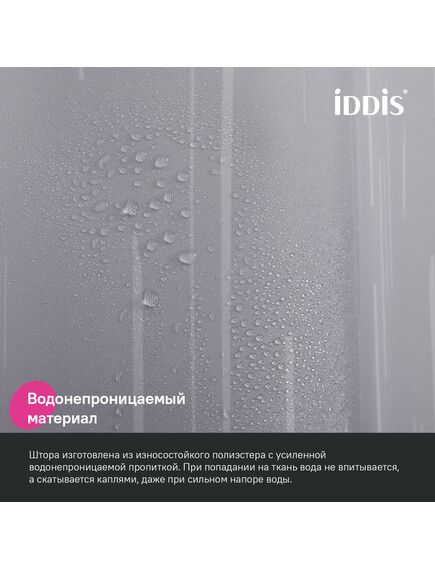 iDDiS®

Водонепроницаемый материал

Штора изготовлена из износостойкого полиэстера с усиленной водонепроницаемой пропиткой. При попадании на ткань вода не впитывается, а скатывается каплями, даже при сильном напоре воды.