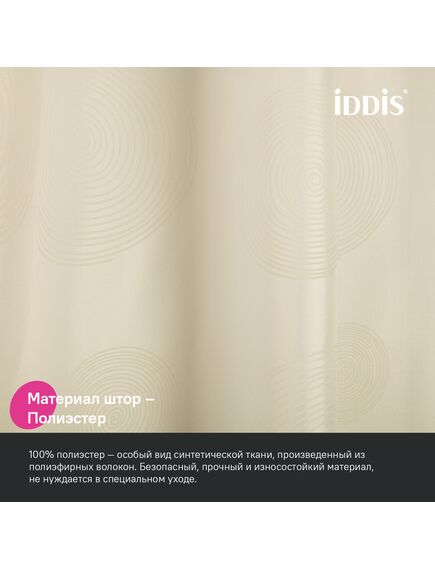 iDDiS®

Материал штор – Полиэстер

100% полиэстер – особый вид синтетической ткани, произведенный из полиэфирных волокон. Безопасный, прочный и износостойкий материал, не нуждается в специальном уходе.