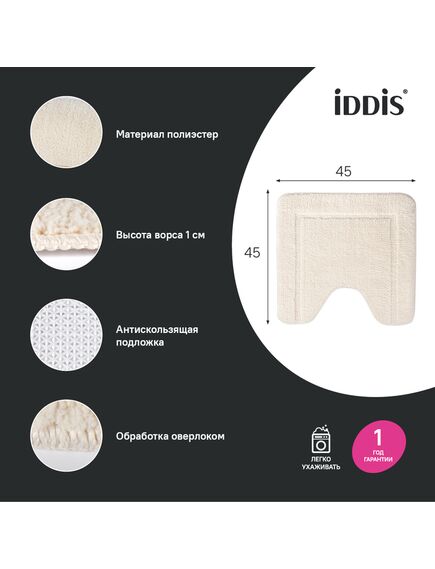 iDDiS®

Материал полиэстер

Высота ворса 1 см

Антискользящая подложка

Обработка оверлоком

45

45

ЛЕГКО УХАЖИВАТЬ

1 ГОД ГАРАНТИИ