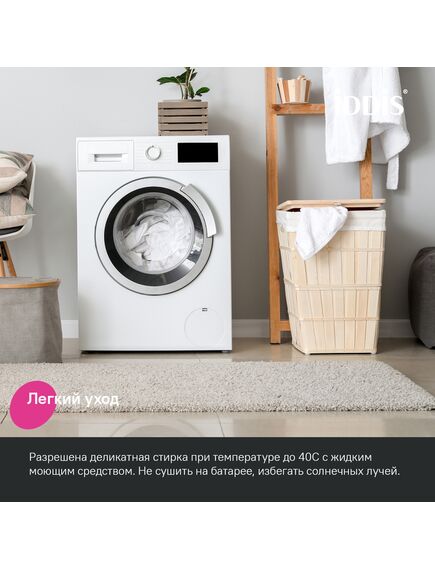 IDDIS®

Легкий уход

Разрешена деликатная стирка при температуре до 40С с жидким моющим средством. Не сушить на батарее, избегать солнечных лучей.