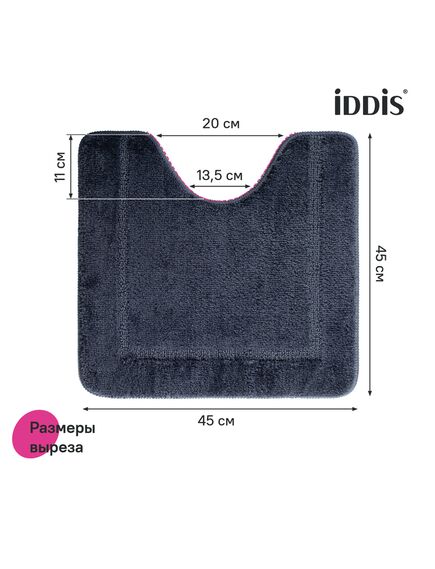 iDDiS®

20 см

11 см

13,5 см

45 см

45 см

Размеры выреза